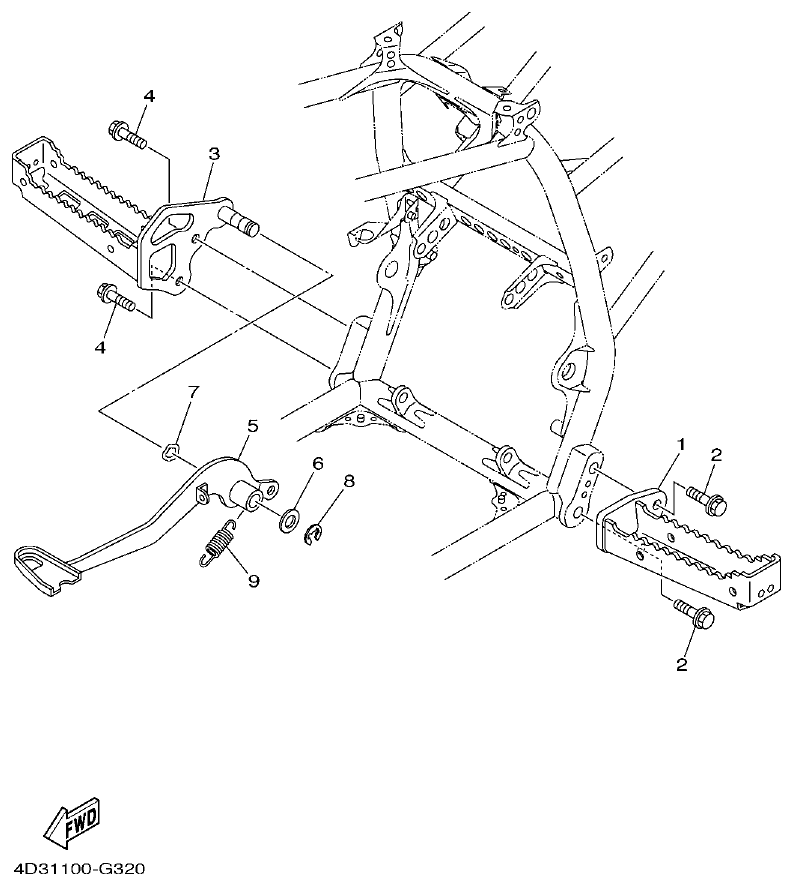 4
3
4
7
5
6
8
9
1
2
2
FWD
4D31100-G320